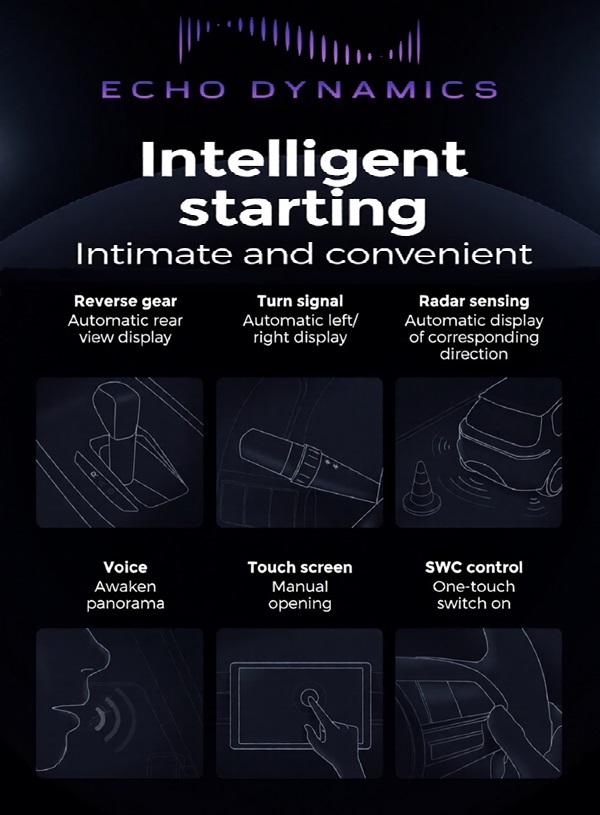 ECHO DYNAMICS

Intelligent starting

Intimate and convenient

Reverse gear
Automatic rear view display

Turn signal
Automatic left/ right display

Radar sensing
Automatic display of corresponding direction

Voice
Awaken panorama

Touch screen
Manual opening

SWC control
One-touch switch on